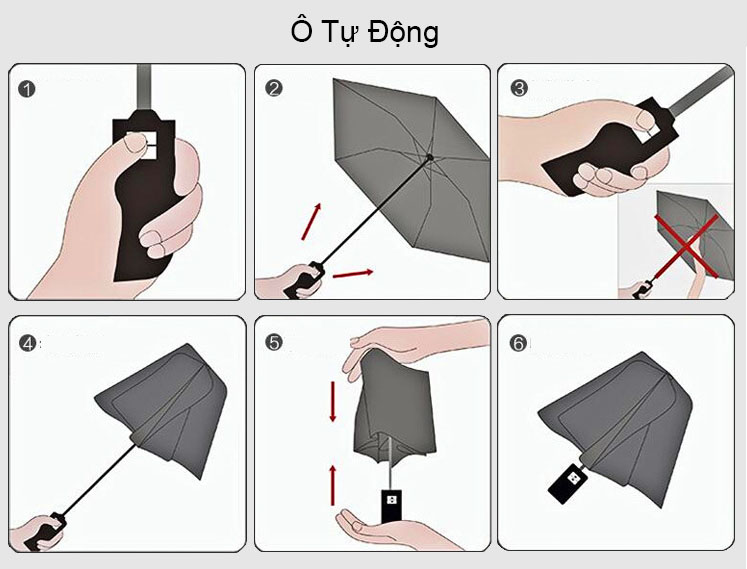 Ô Tự Động

1

2

3

4

5

6